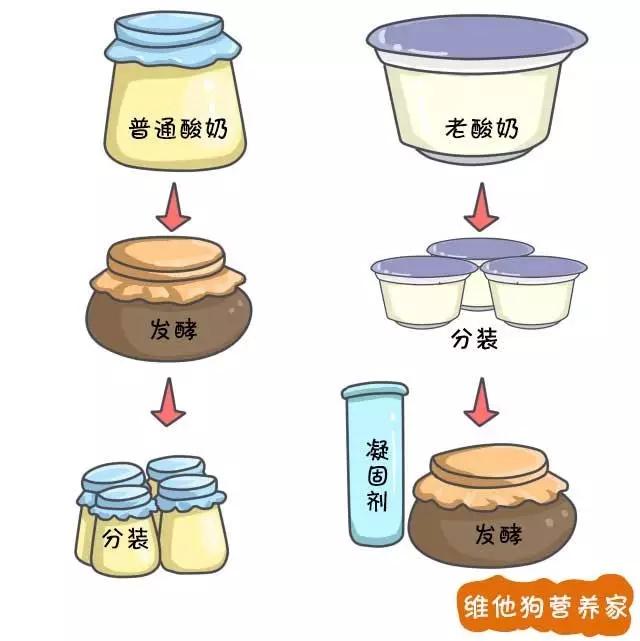 普通酸奶

发酵

分装

老酸奶

分装

凝固剂

发酵

维他狗营养家