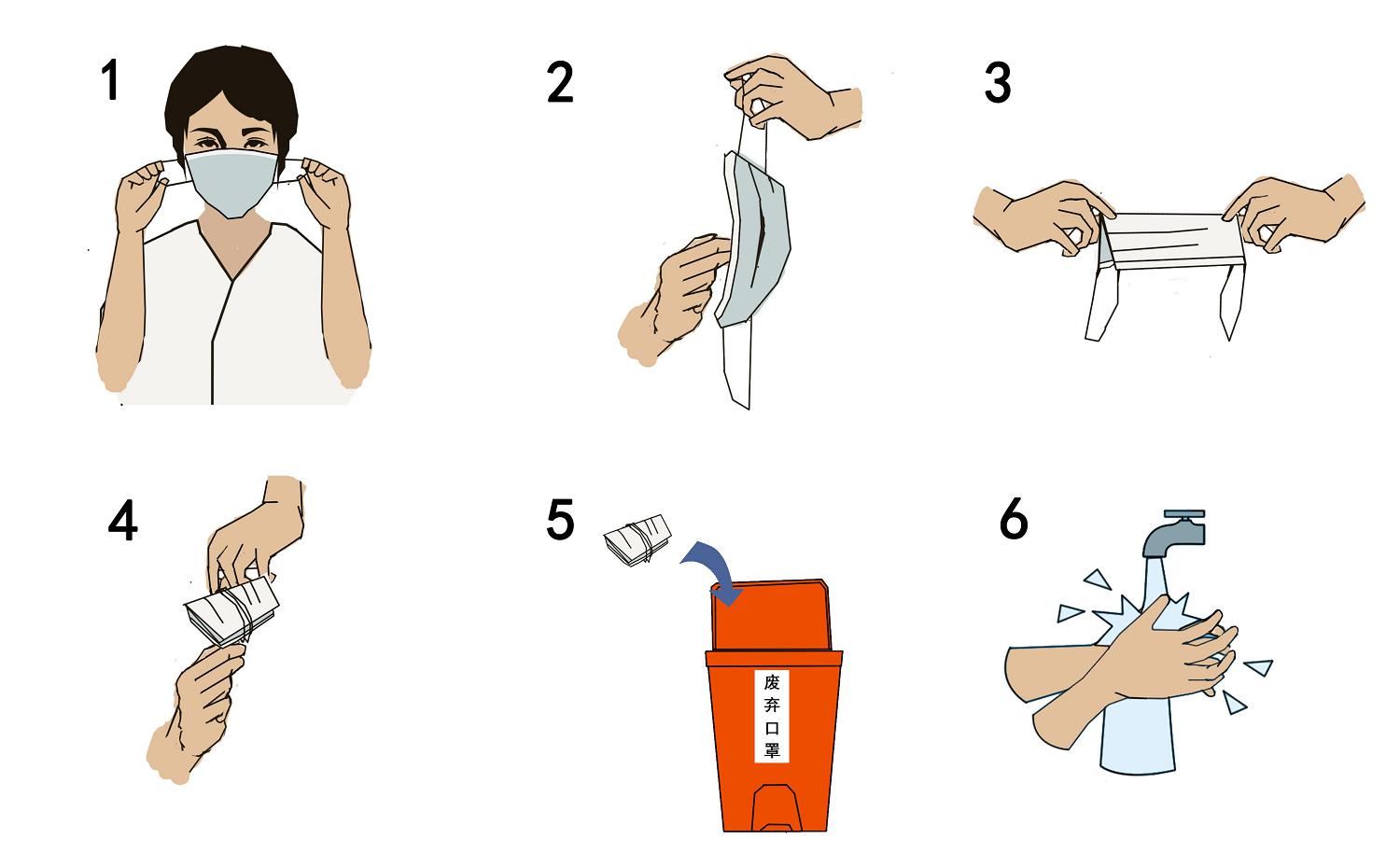 1

2

3

4

5

废弃口罩

6